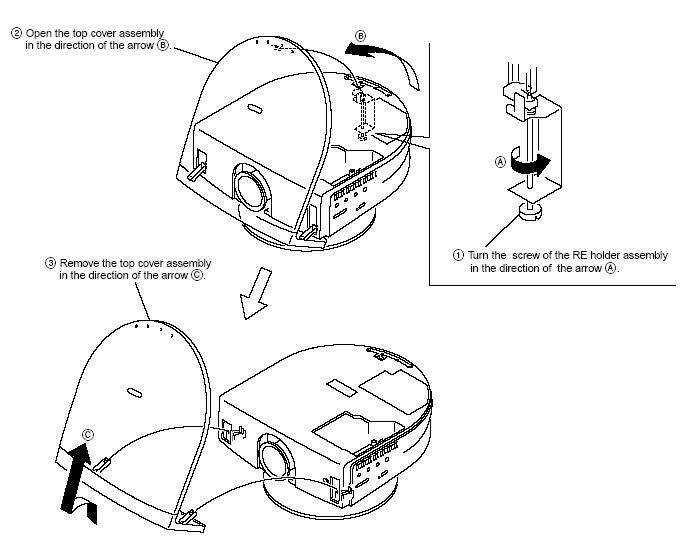 ② Open the top cover assembly in the direction of the arrow Ⓑ.

Ⓑ

Ⓐ

① Turn the screw of the RE holder assembly in the direction of the arrow Ⓐ.

③ Remove the top cover assembly in the direction of the arrow Ⓒ.

Ⓒ