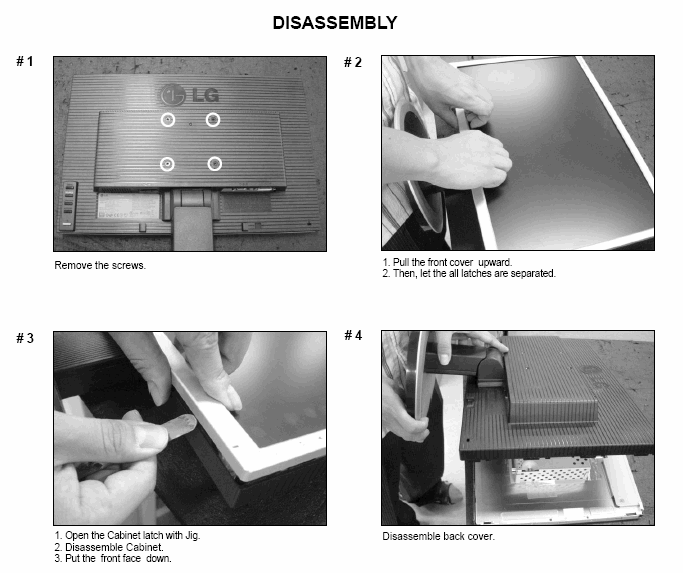 DISASSEMBLY

# 1

LG

Remove the screws.

# 2

1. Pull the front cover upward.
2. Then, let the all latches are separated.

# 3

1. Open the Cabinet latch with Jig.
2. Disassemble Cabinet.
3. Put the front face down.

# 4

Disassemble back cover.