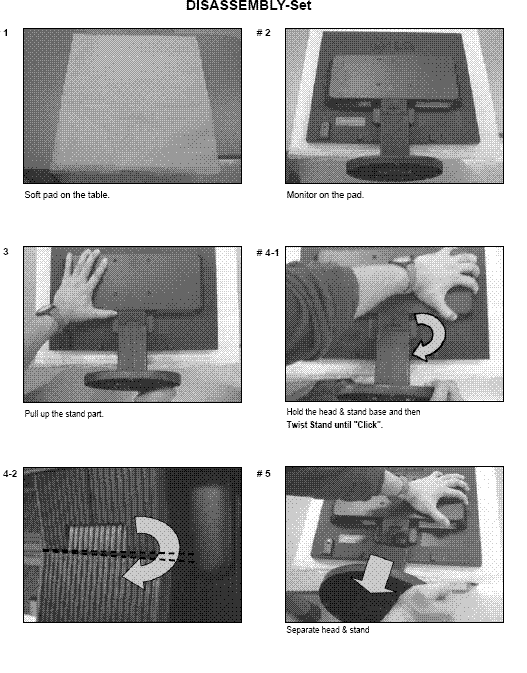 DISASSEMBLY-Set

1

Soft pad on the table.

# 2

Monitor on the pad.

3

Pull up the stand part.

# 4-1

Hold the head & stand base and then
Twist Stand until "Click".

4-2

# 5

Separate head & stand