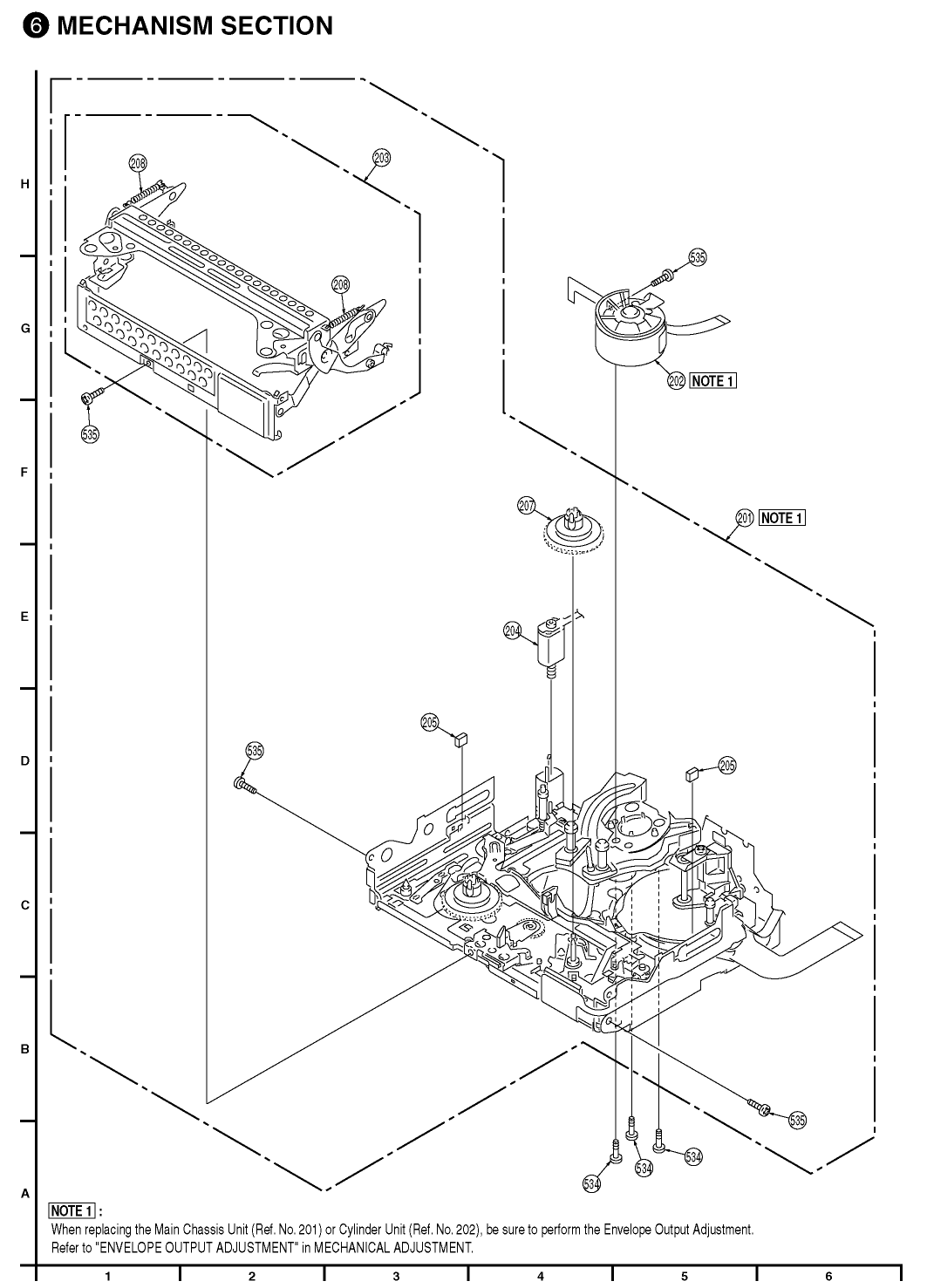 ❻ MECHANISM SECTION

H
G
F
E
D
C
B
A

208
203
208
535
535
202 NOTE 1
207
201 NOTE 1
204
205
535
206
535
534
534
534

NOTE 1 :
When replacing the Main Chassis Unit (Ref. No. 201) or Cylinder Unit (Ref. No. 202), be sure to perform the Envelope Output Adjustment.
Refer to "ENVELOPE OUTPUT ADJUSTMENT" in MECHANICAL ADJUSTMENT.

1 2 3 4 5 6