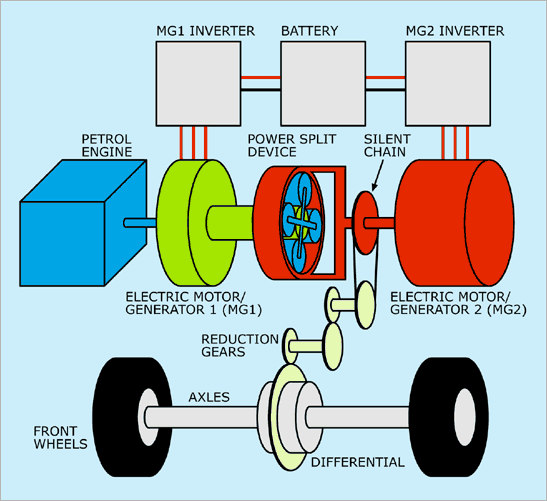 MG1 INVERTER
BATTERY
MG2 INVERTER

PETROL ENGINE

POWER SPLIT DEVICE

SILENT CHAIN

ELECTRIC MOTOR/ GENERATOR 1 (MG1)

ELECTRIC MOTOR/ GENERATOR 2 (MG2)

REDUCTION GEARS

AXLES

FRONT WHEELS

DIFFERENTIAL