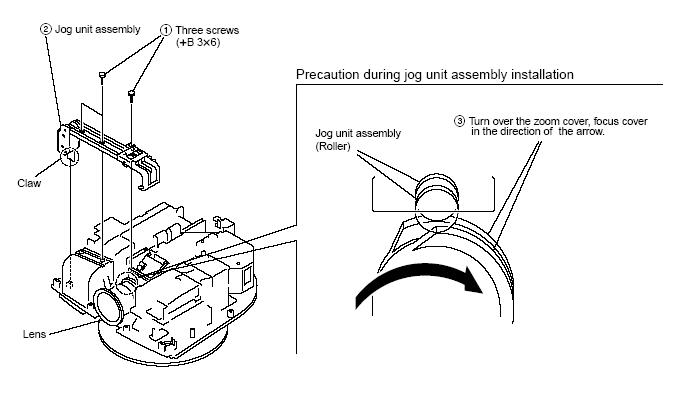 ② Jog unit assembly

① Three screws (+B 3×6)

Claw

Lens

Precaution during jog unit assembly installation

Jog unit assembly (Roller)

③ Turn over the zoom cover, focus cover in the direction of the arrow.