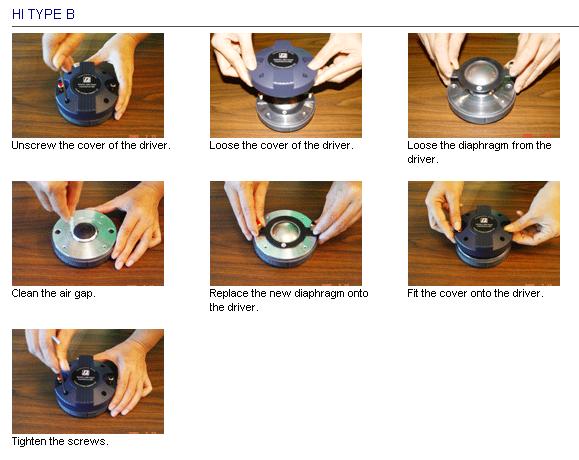 HI TYPE B

Unscrew the cover of the driver.

Loose the cover of the driver.

Loose the diaphragm from the driver.

Clean the air gap.

Replace the new diaphragm onto the driver.

Fit the cover onto the driver.

Tighten the screws.