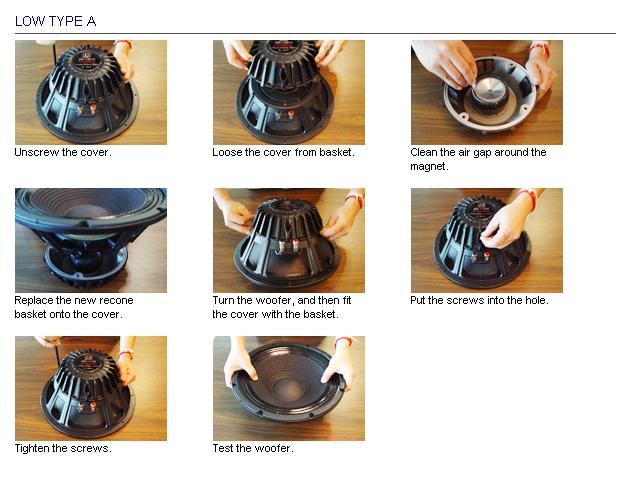 LOW TYPE A

Unscrew the cover.

Loose the cover from basket.

Clean the air gap around the magnet.

Replace the new recone basket onto the cover.

Turn the woofer, and then fit the cover with the basket.

Put the screws into the hole.

Tighten the screws.

Test the woofer.